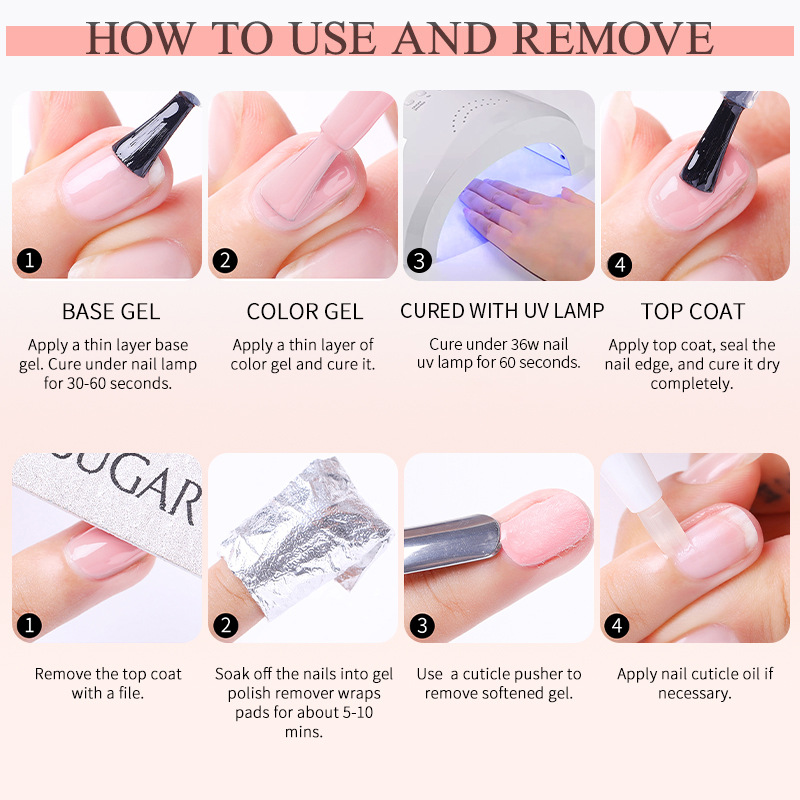 HOW TO USE AND REMOVE

1

BASE GEL

Apply a thin layer base gel. Cure under nail lamp for 30-60 seconds.

2

COLOR GEL

Apply a thin layer of color gel and cure it.

3

CURED WITH UV LAMP

Cure under 36w nail uv lamp for 60 seconds.

4

TOP COAT

Apply top coat, seal the nail edge, and cure it dry completely.

UGAR

1

Remove the top coat with a file.

2

Soak off the nails into gel polish remover wraps pads for about 5-10 mins.

3

Use a cuticle pusher to remove softened gel.

4

Apply nail cuticle oil if necessary.